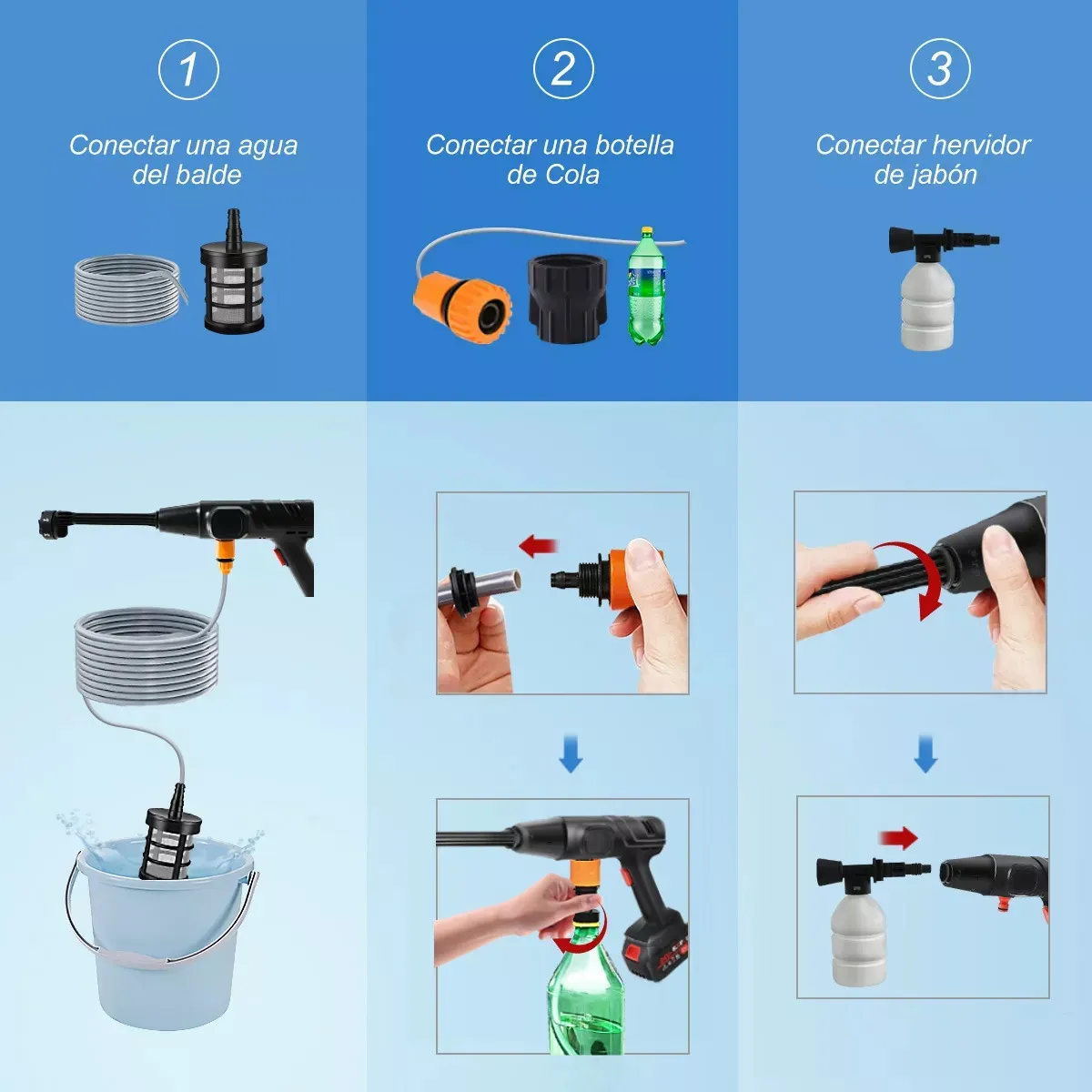 1

Conectar una agua del balde

2

Conectar una botella de Cola

3

Conectar hervidor de jabón